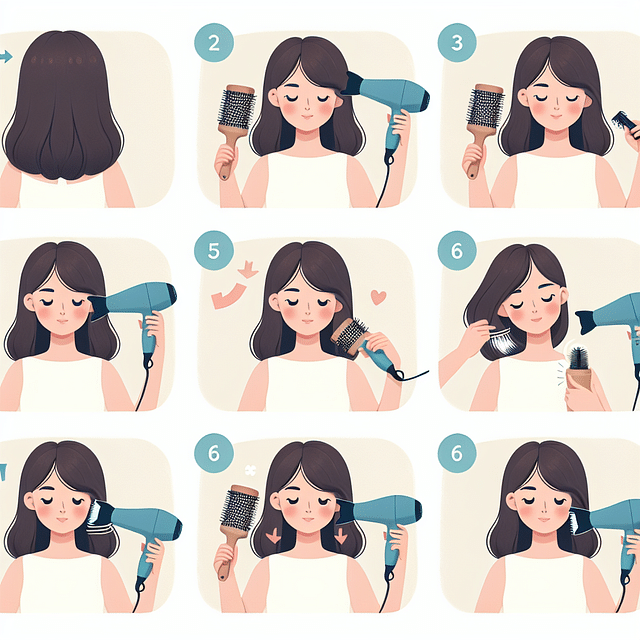 2

3

5

6

6

6