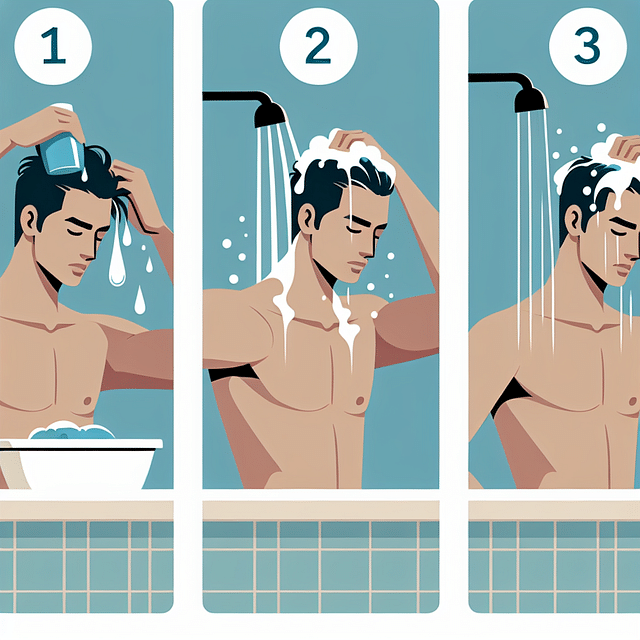 1

2

3