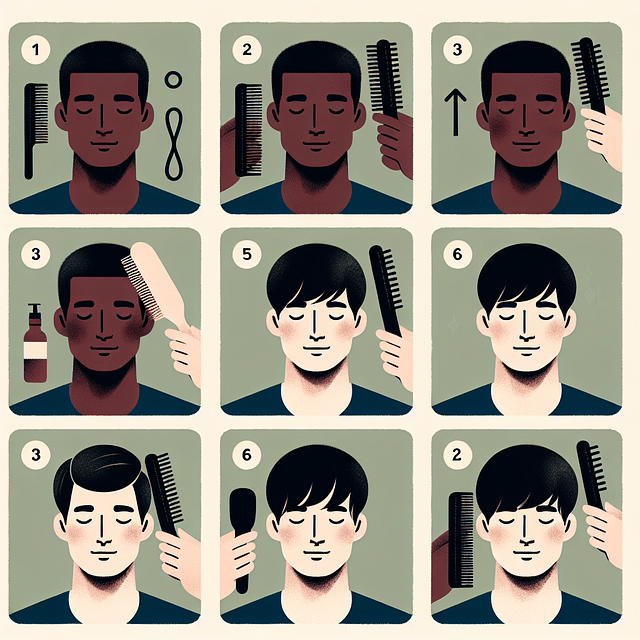 1

2

3

3

5

6

3

6

2