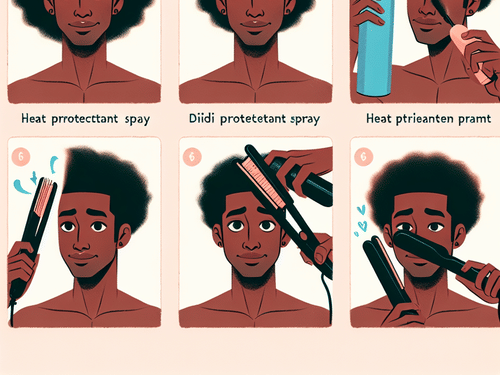 Heat prrotecttant spay

Diidi protetetant spray

Heat ptrieanten pramt

6

6

6